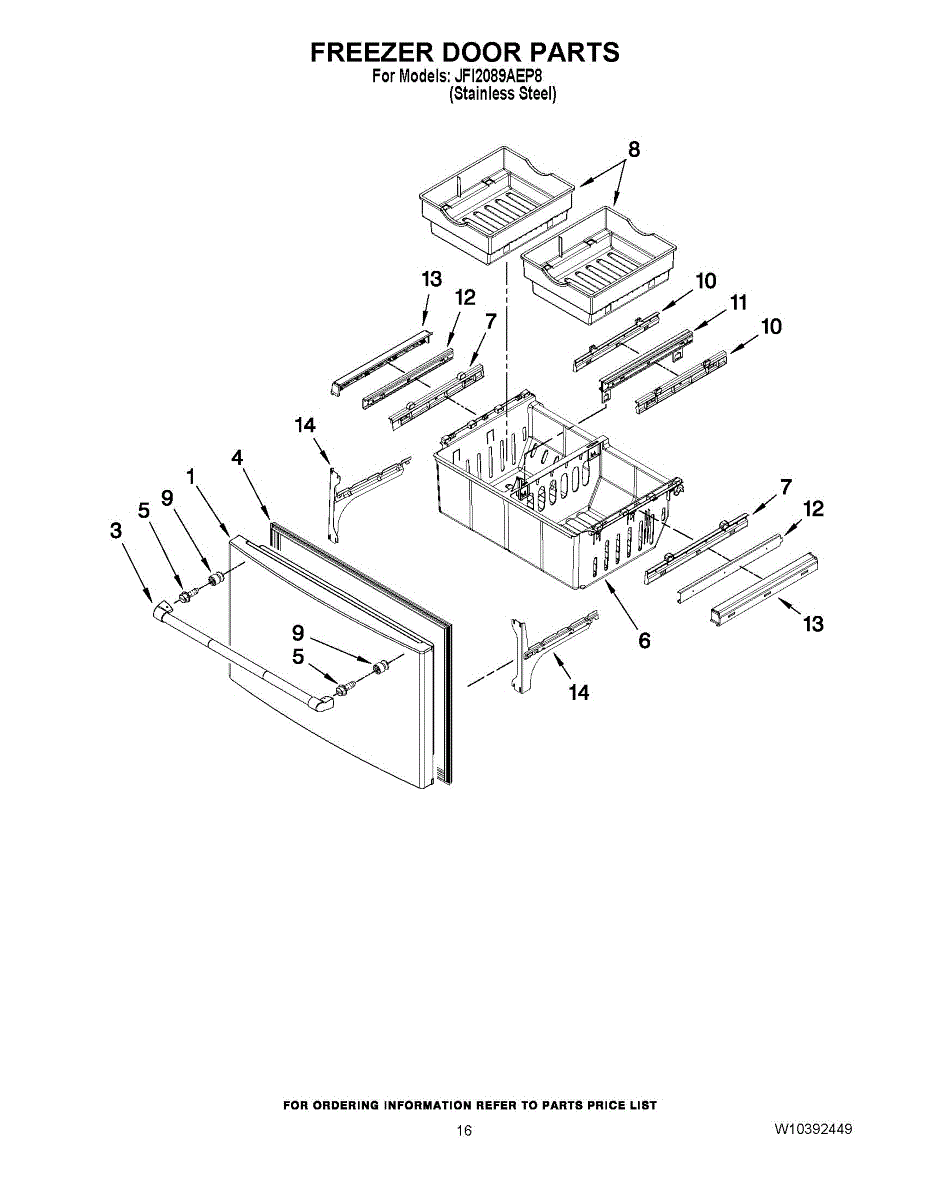 FREEZER DOOR PARTS
For Models: JFI2089AEP8
(Stainless Steel)

8
13
12
7
10
11
10
14
4
1
9
5
3
7
12
13
6
9
5
14

FOR ORDERING INFORMATION REFER TO PARTS PRICE LIST
16
W10392449