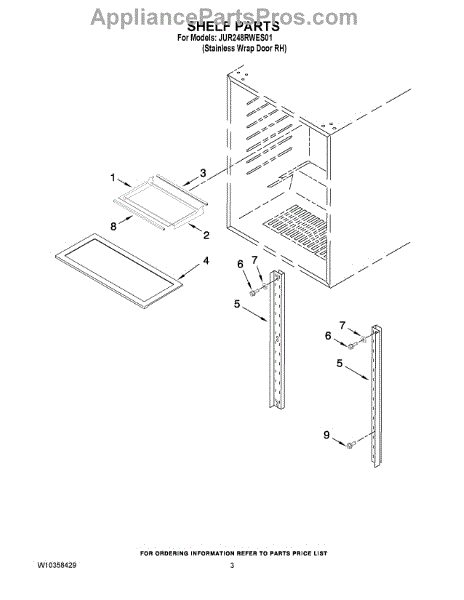 AppliancePartsPros.com
SHELF PARTS
For Models: JUR248RWES01
(Stainless Wrap Door RH)

1
3
8
2
4
6
7
5
7
6
5
9

FOR ORDERING INFORMATION REFER TO PARTS PRICE LIST
W10358429
3