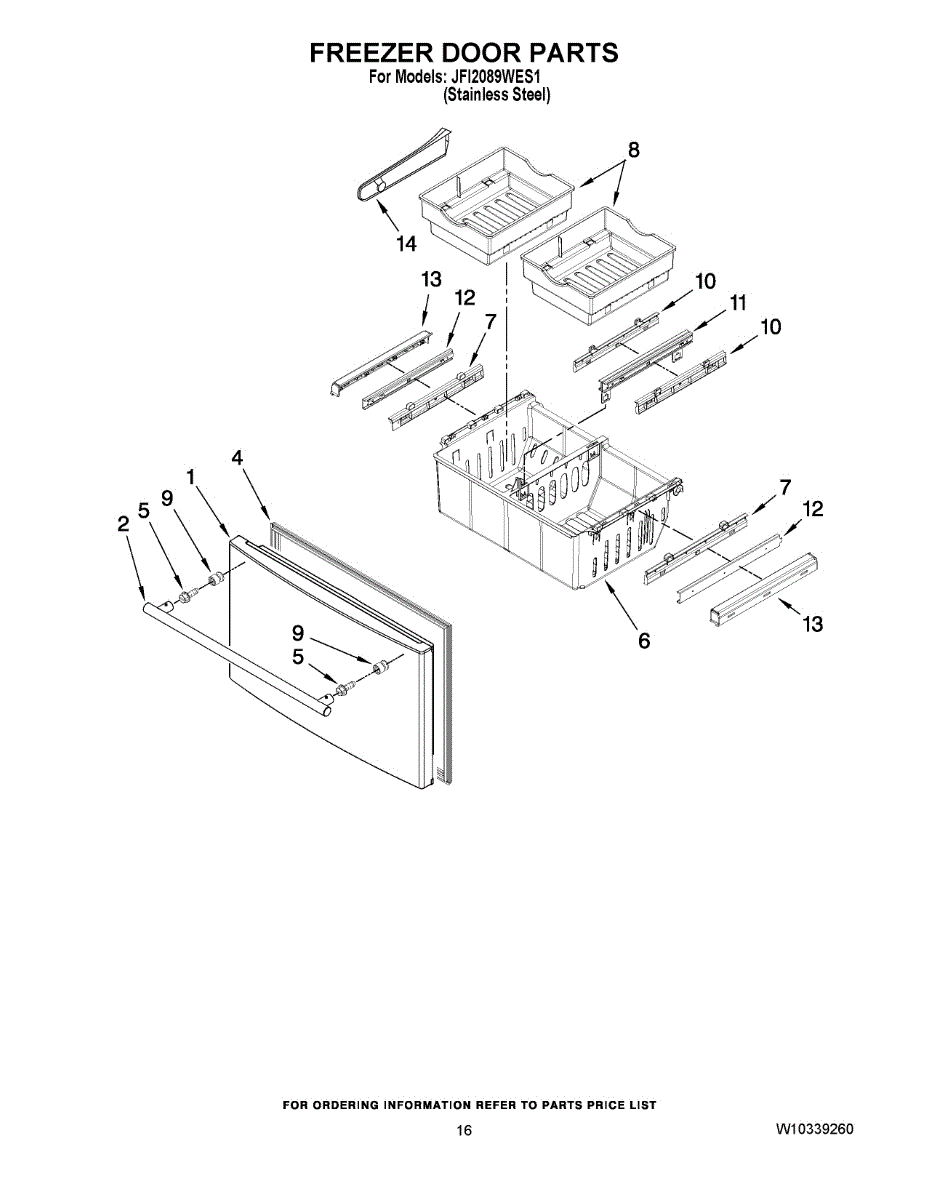 FREEZER DOOR PARTS
For Models: JFI2089WES1
(Stainless Steel)

8
14
13
12
7
10
11
10
4
1
9
5
2
7
12
13
6
9
5

FOR ORDERING INFORMATION REFER TO PARTS PRICE LIST

16

W10339260