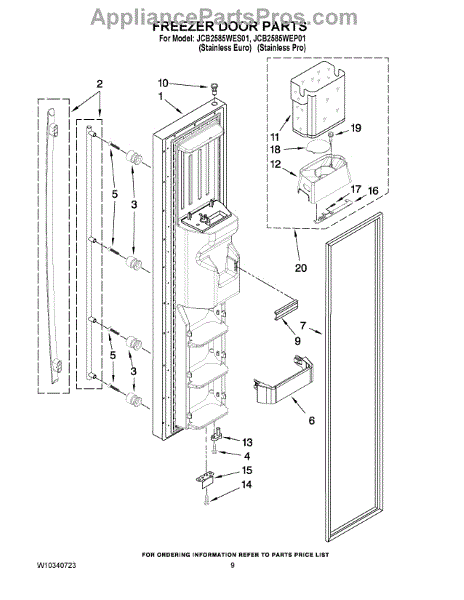 AppliancePartsPros.com
FREEZER DOOR PARTS
For Model: JCB2585WES01, JCB2585WEP01
(Stainless Euro) (Stainless Pro)

2
10
1
11
19
18
12
17
16
5
3
20
7
9
5
3
6
13
4
15
14

FOR ORDERING INFORMATION REFER TO PARTS PRICE LIST
W10340723
9