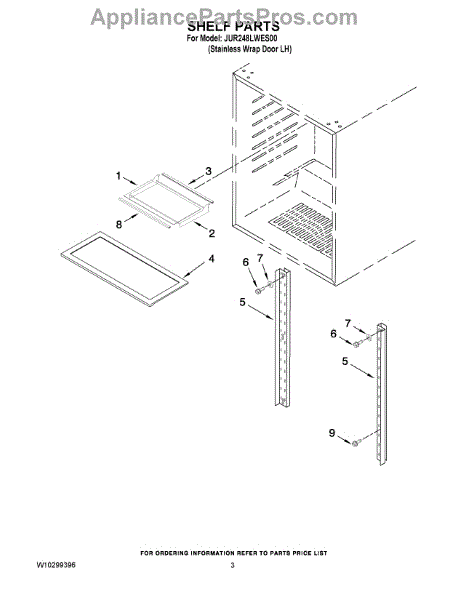 AppliancePartsPros.com

SHELF PARTS
For Model: JUR248LWES00
(Stainless Wrap Door LH)

1
3
8
2
4
6
7
5
7
6
5
9

FOR ORDERING INFORMATION REFER TO PARTS PRICE LIST

W10299396
3