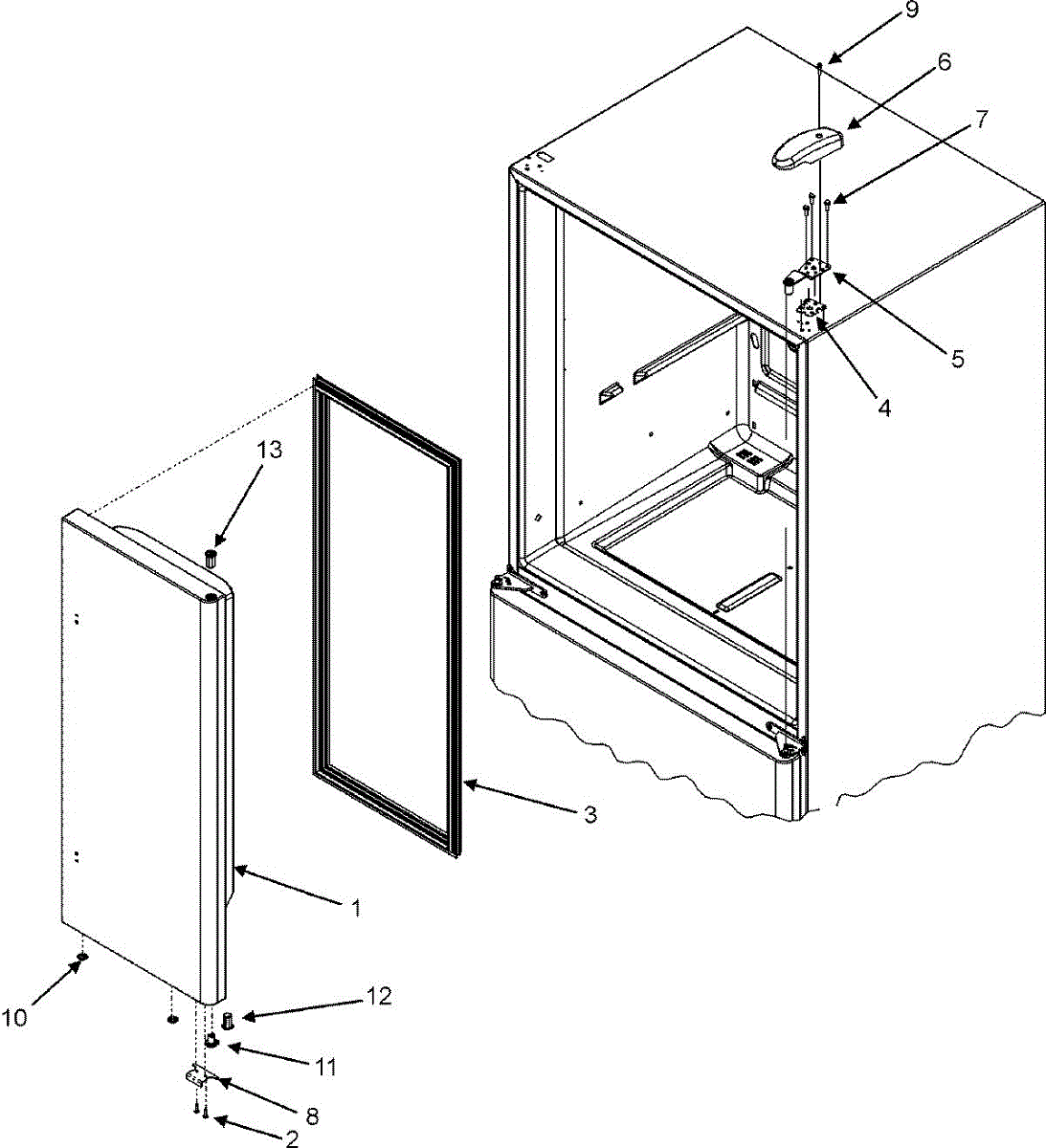 9
6
7
5
4
13
3
1
10
12
11
8
2