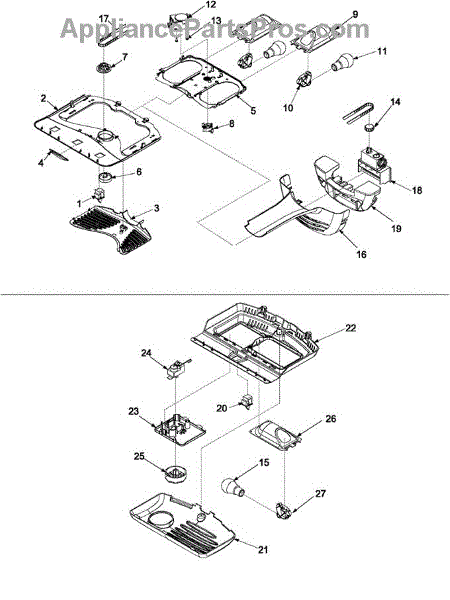 AppliancePartsPros.com

17
12
13
9
7
11
2
5
10
8
14
4
6
18
1
3
19
16

22
24
20
23
26
25
15
27
21