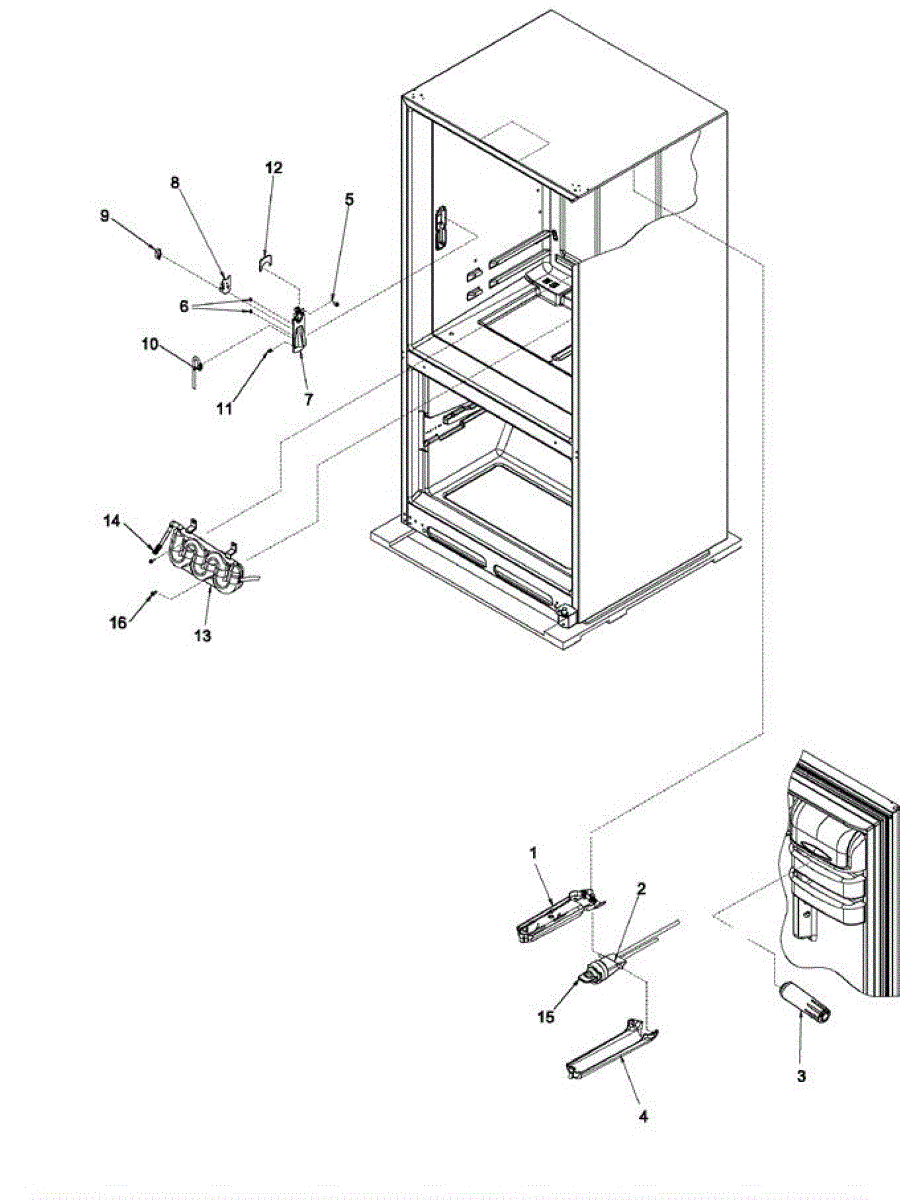 12
8
5
9
6
10
11
7
14
16
13
1
2
15
3
4