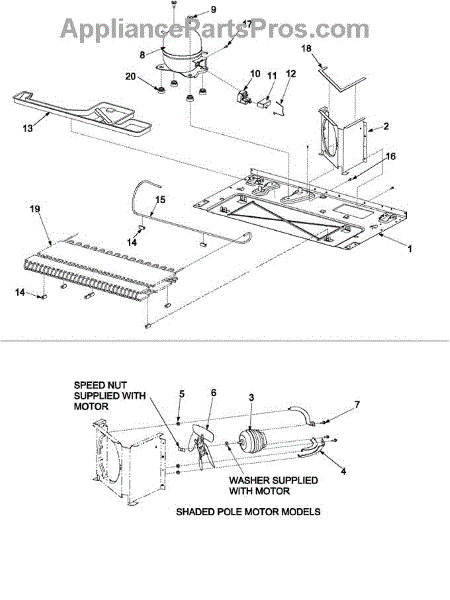 AppliancePartsPros.com

9
17
8
18
20
10
11
12
13
2
16
15
19
14
1
14

SPEED NUT SUPPLIED WITH MOTOR
5
6
3
7
4
WASHER SUPPLIED WITH MOTOR

SHADED POLE MOTOR MODELS