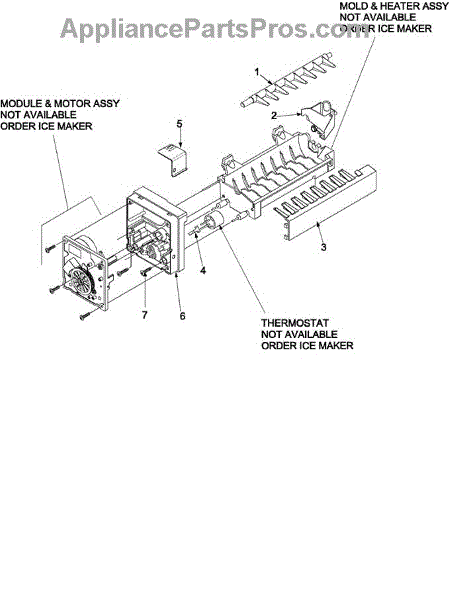 AppliancePartsPros.com

MOLD & HEATER ASSY
NOT AVAILABLE
ORDER ICE MAKER

MODULE & MOTOR ASSY
NOT AVAILABLE
ORDER ICE MAKER

1

2

5

3

4

7

6

THERMOSTAT
NOT AVAILABLE
ORDER ICE MAKER