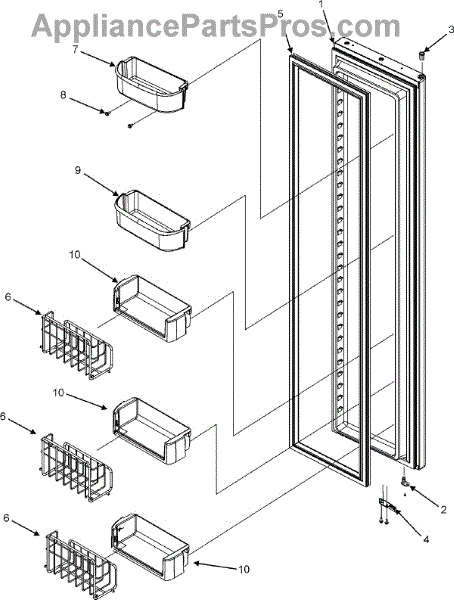 AppliancePartsPros.com

5
1
3
7
8
9
10
6
10
6
2
4
6
10