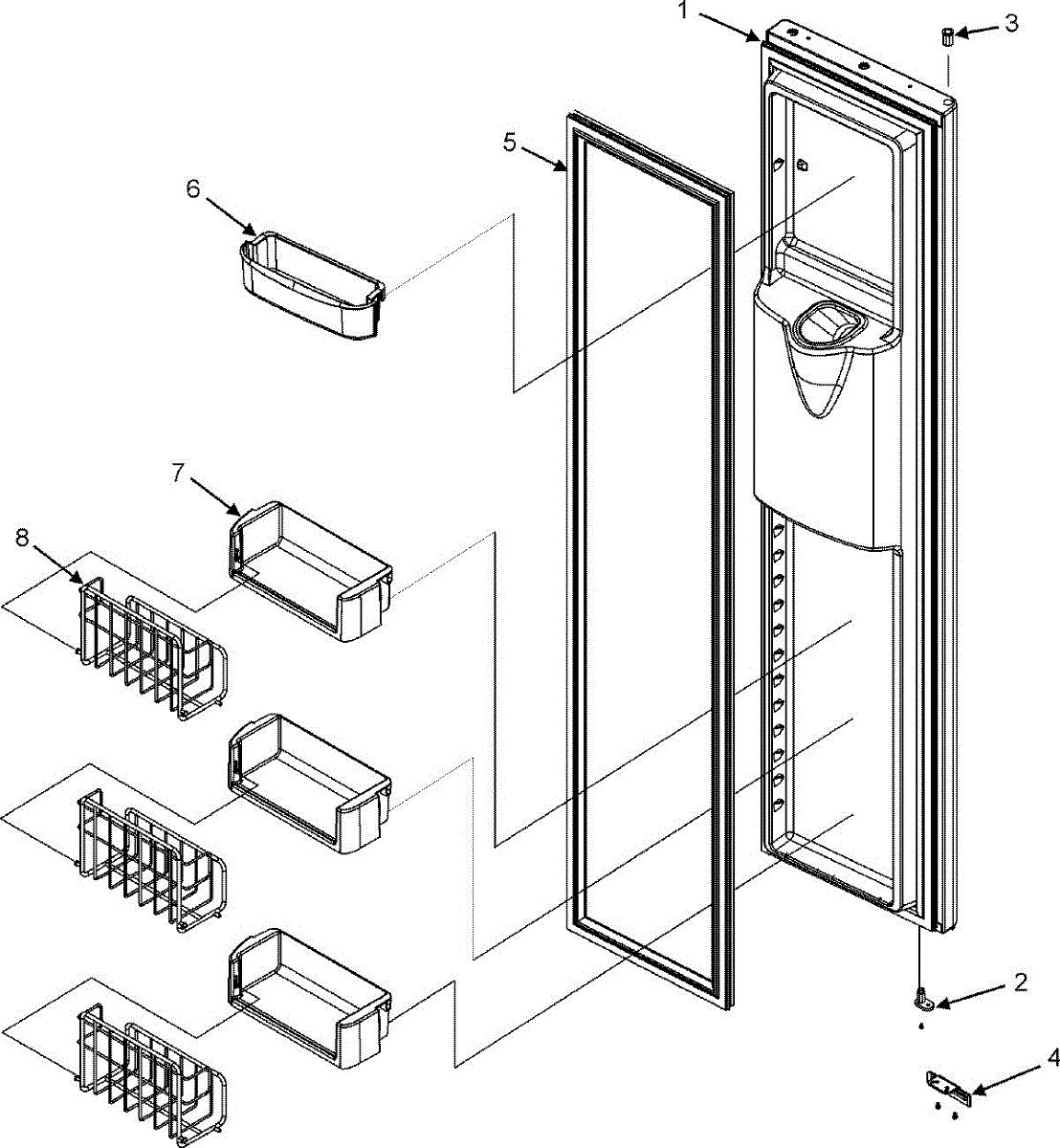 1
3
5
6
7
8
2
4