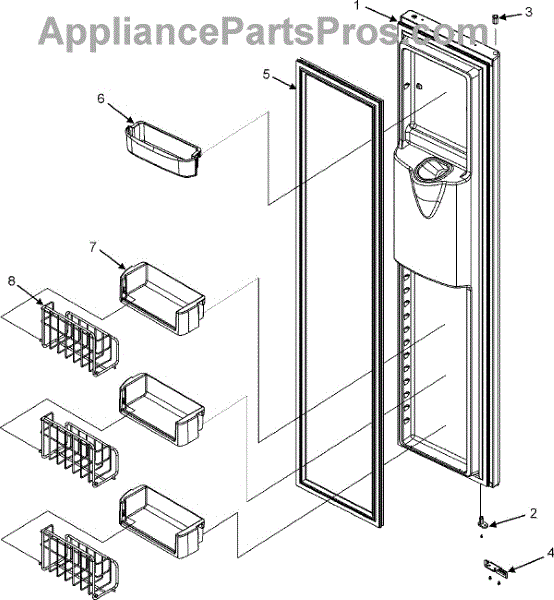 AppliancePartsPros.com
1
3
5
6
7
8
2
4