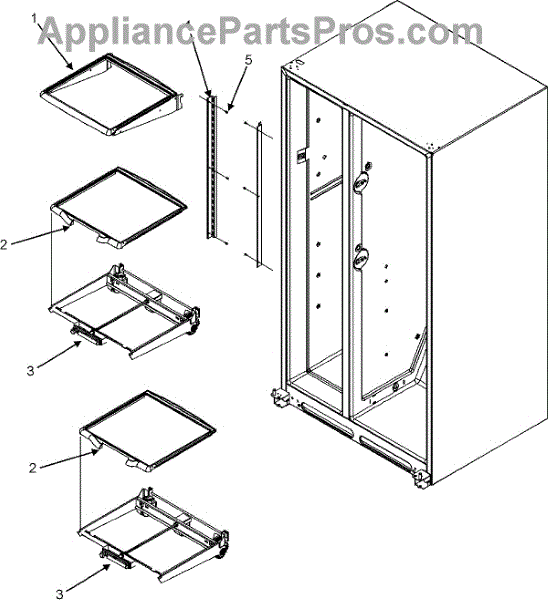 AppliancePartsPros.com

1

5

2

3

2

3