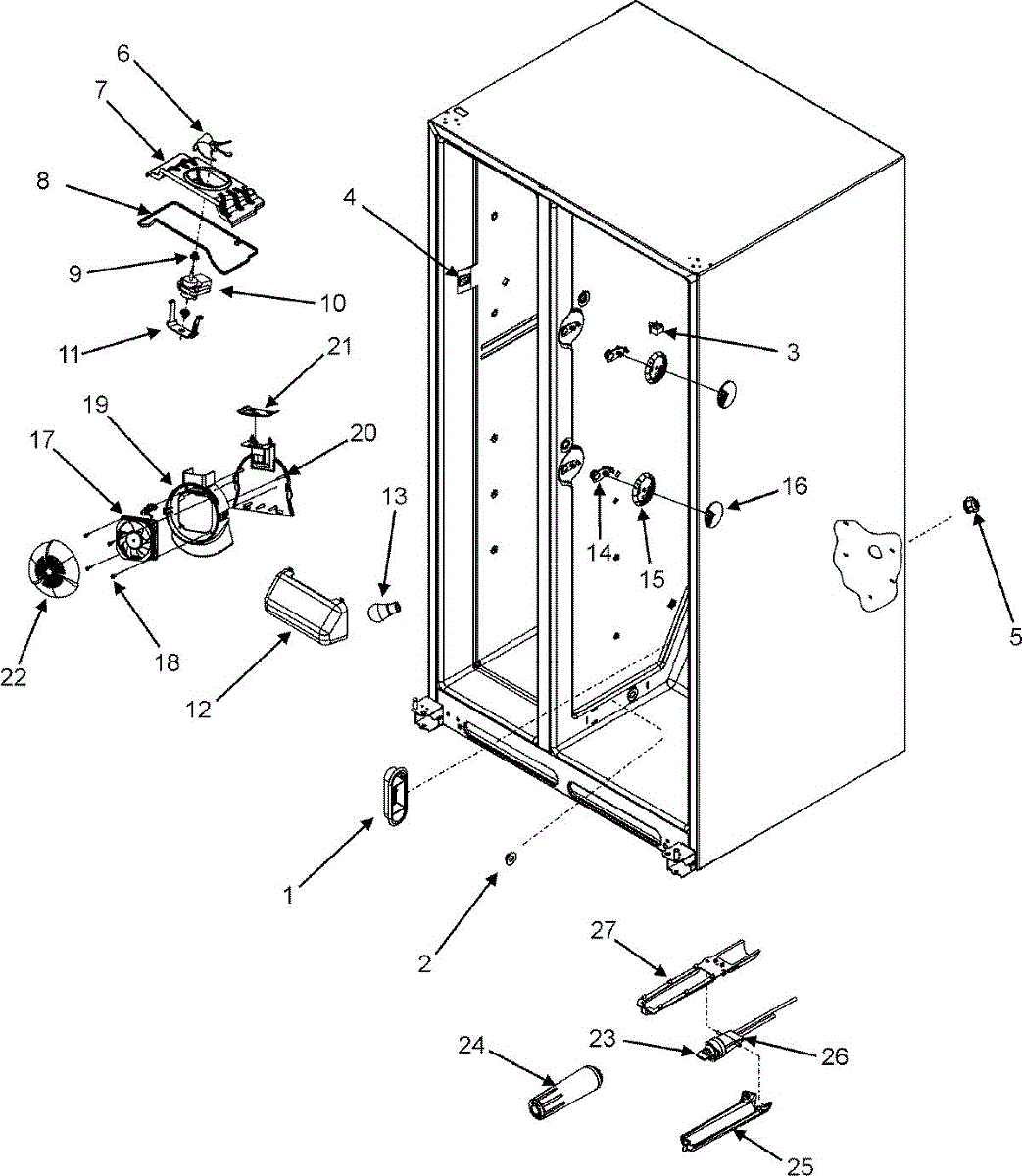 6
7
8
9
10
11
21
19
20
17
13
22
18
12
4
3
16
14
15
5
1
2
27
23
26
24
25