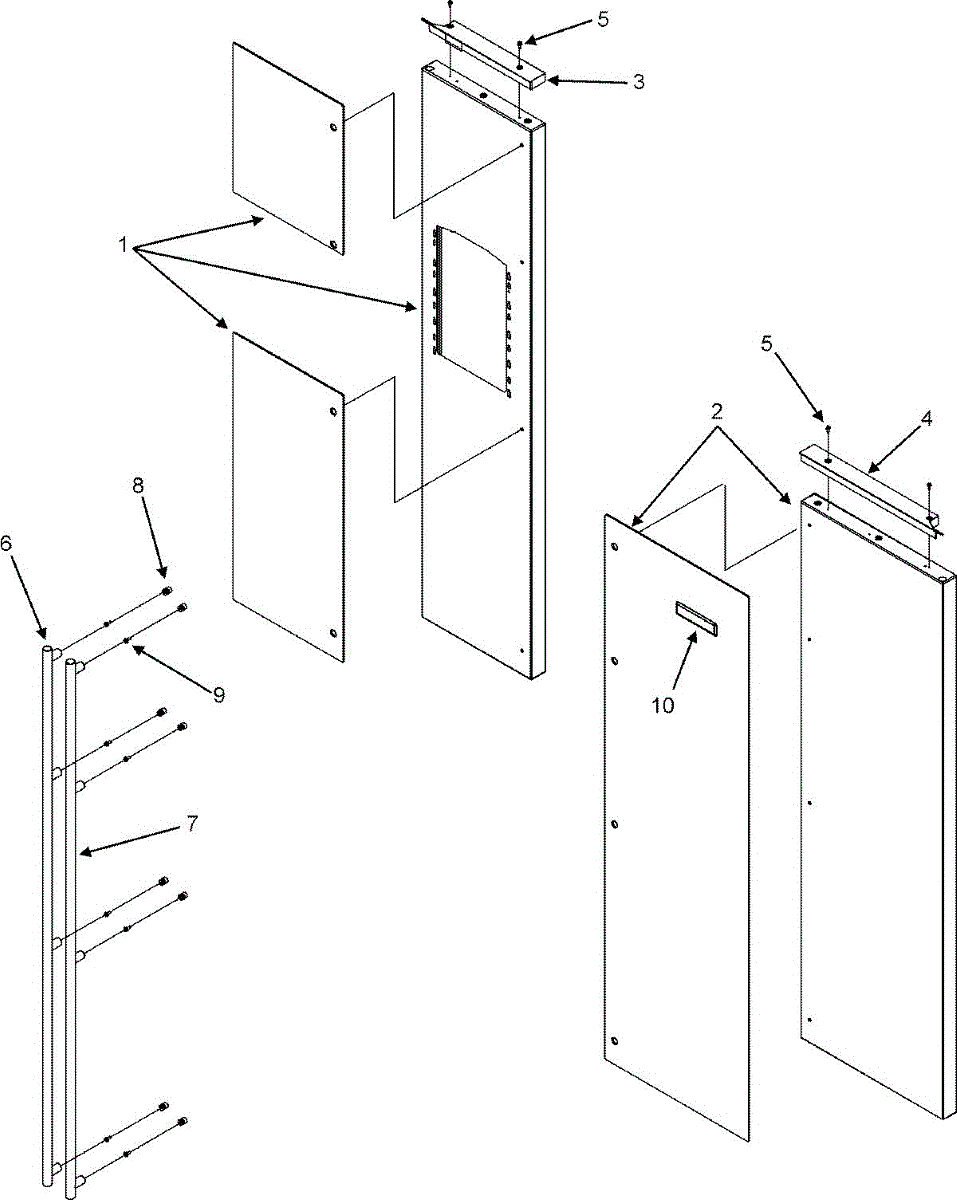 5
3
1
5
2
4
8
6
9
10
7