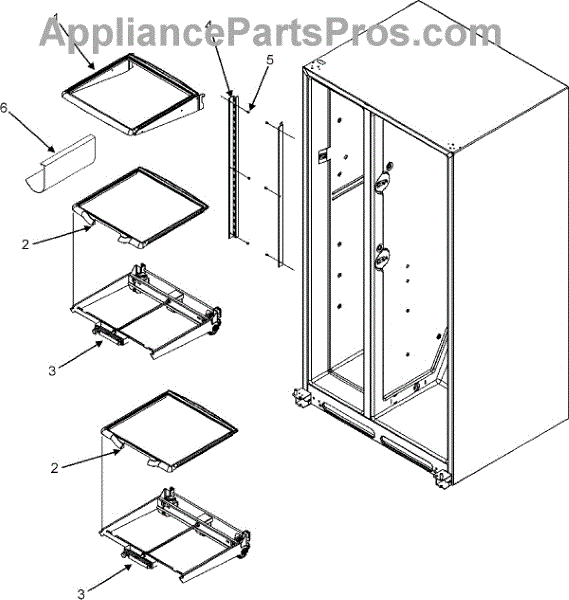 AppliancePartsPros.com
1
4
5
6
2
3
2
3