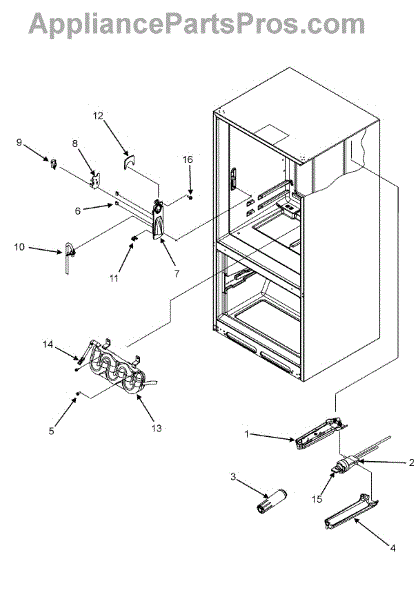 AppliancePartsPros.com

12
9
8
16
6
10
11
7
14
5
13
1
2
3
15
4