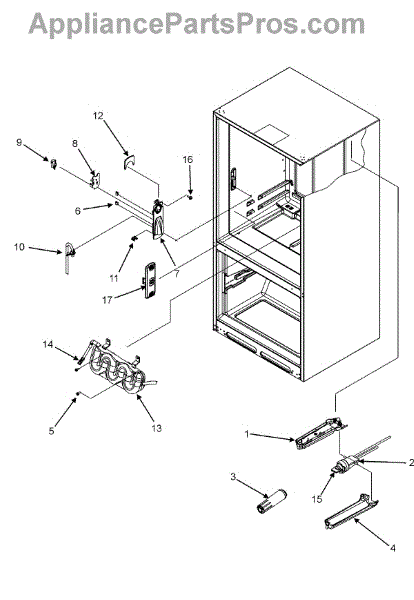 AppliancePartsPros.com

12
9
8
16
6
10
11
7
17
14
5
13
1
2
3
15
4