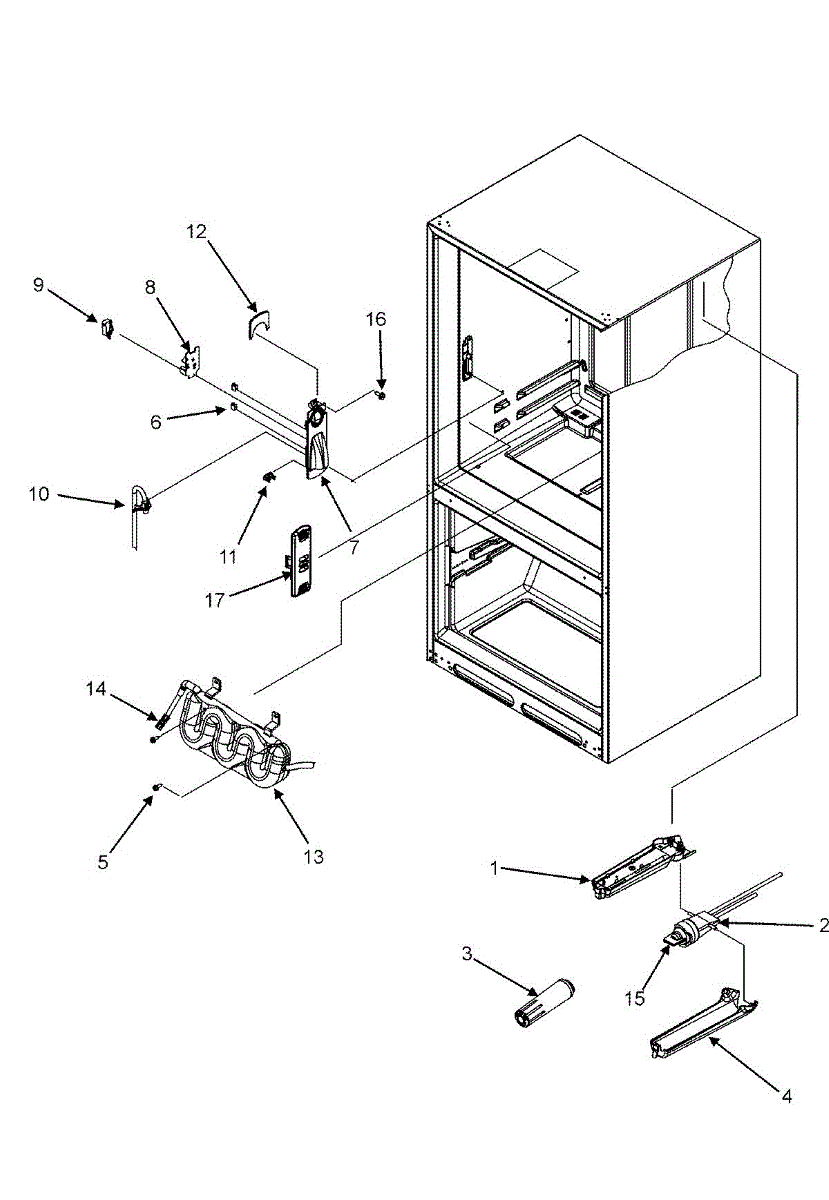 12
9
8
16
6
10
11
7
17
14
5
13
1
2
3
15
4