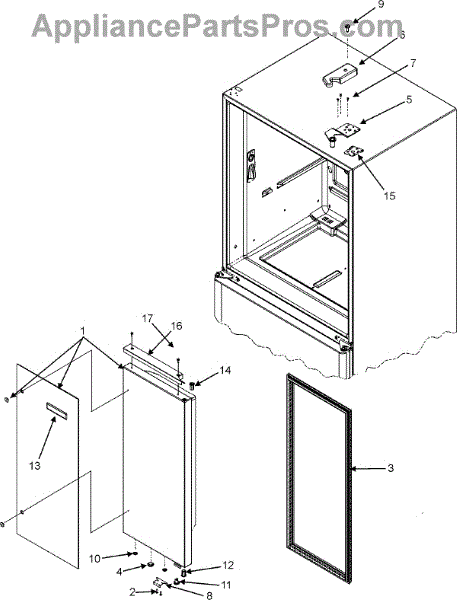 AppliancePartsPros.com

9
6
7
5
15
17
16
1
14
13
3
10
4
12
11
2
8