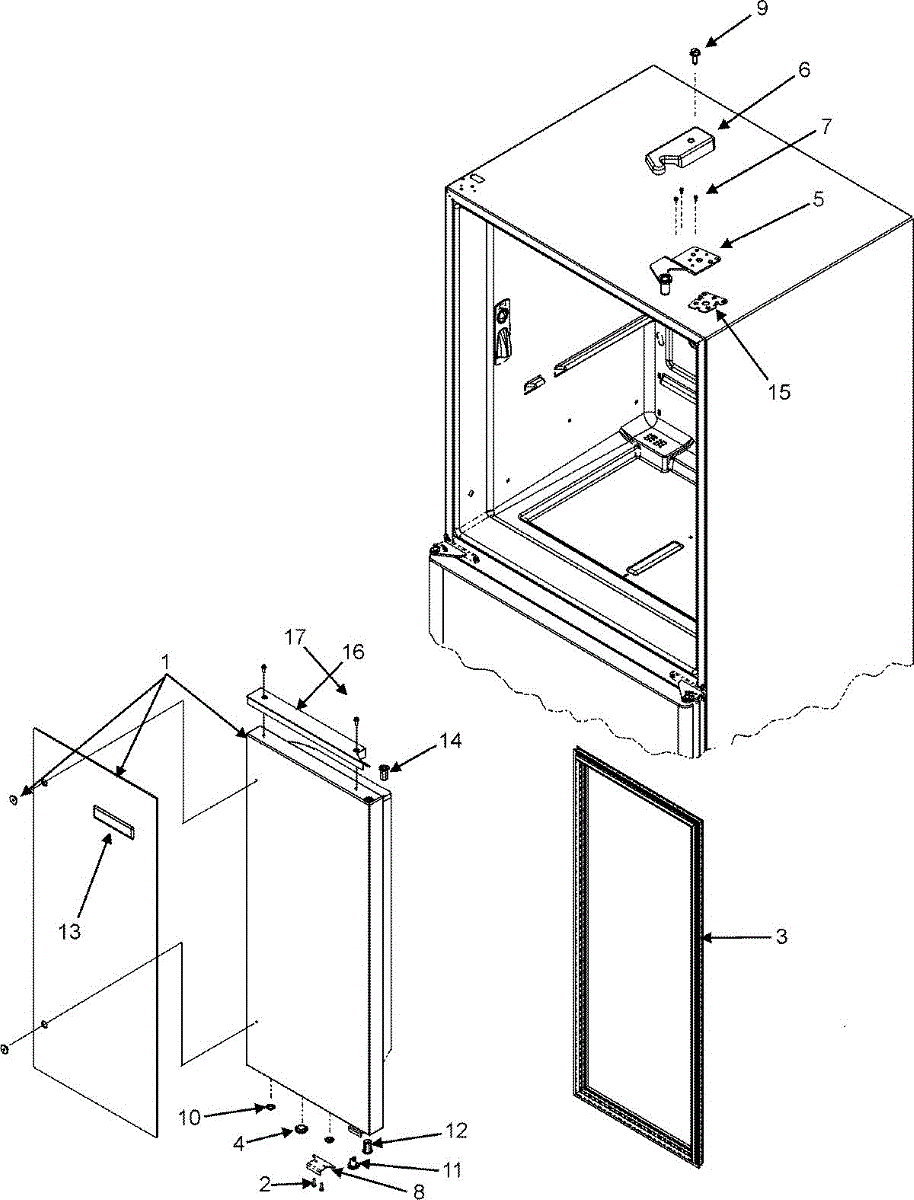 9
6
7
5
15
17
16
1
14
13
3
10
4
12
11
2
8