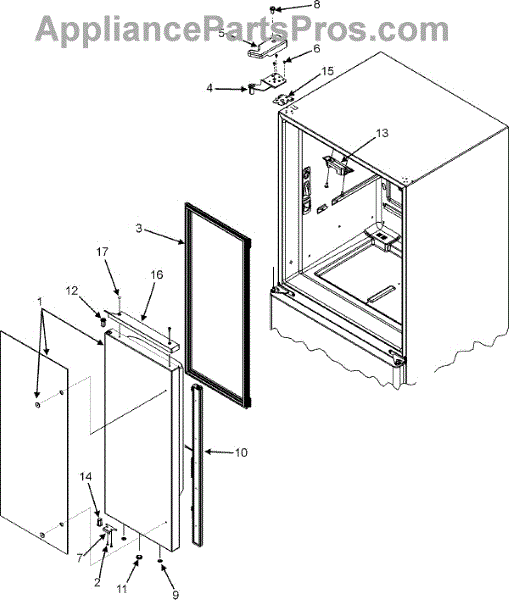 AppliancePartsPros.com

8
5
6
4
15
13
3
17
16
12
1
10
14
7
2
11
9