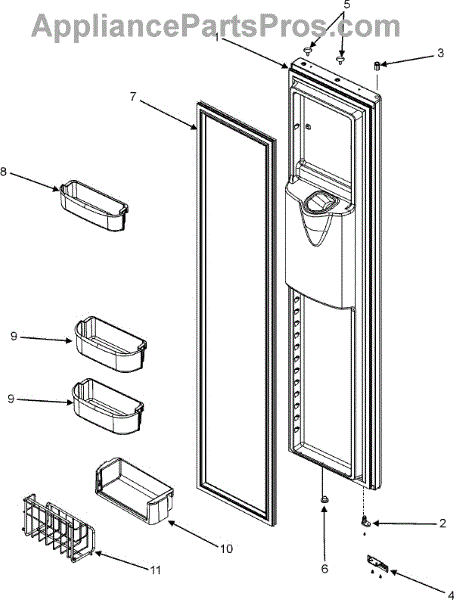 AppliancePartsPros.com

5
1
3
7
8
9
9
10
11
6
2
4