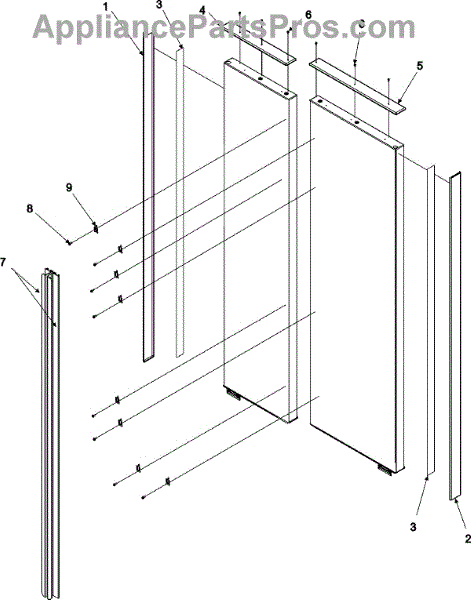 AppliancePartsPros.com

1
3
4
6
5
9
8
7
3
2