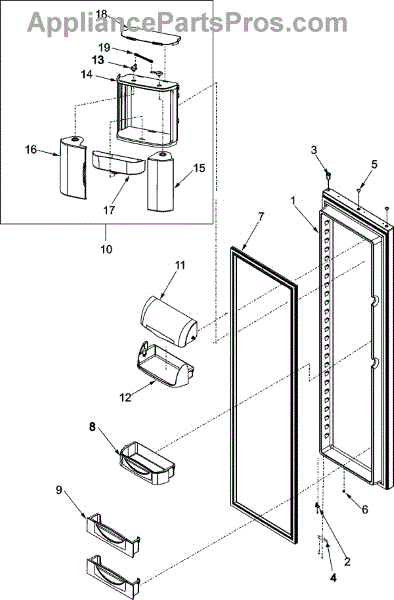 AppliancePartsPros.com

18
19
13
14
16
17
15
10
3
5
1
7
11
12
8
9
6
2
4