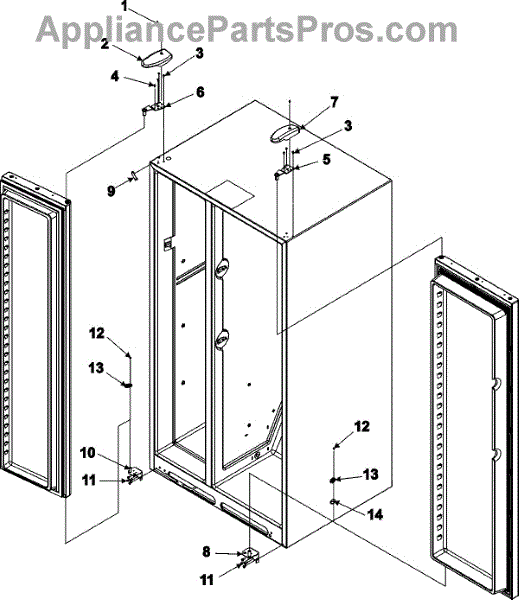 AppliancePartsPros.com

1
2
3
4
6
7
3
5
9
12
13
10
11
12
13
14
8
11