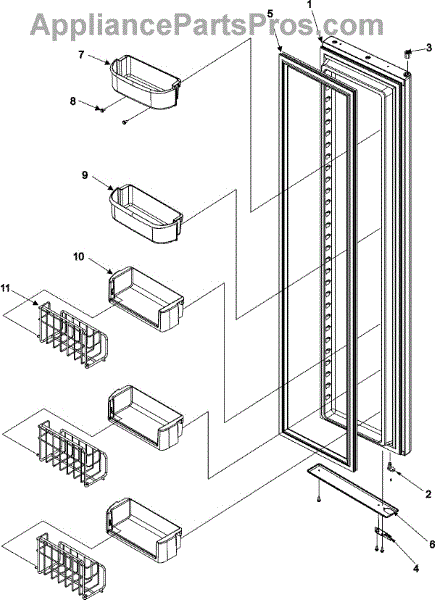 AppliancePartsPros.com

5
1
3
7
8
9
10
11
2
6
4