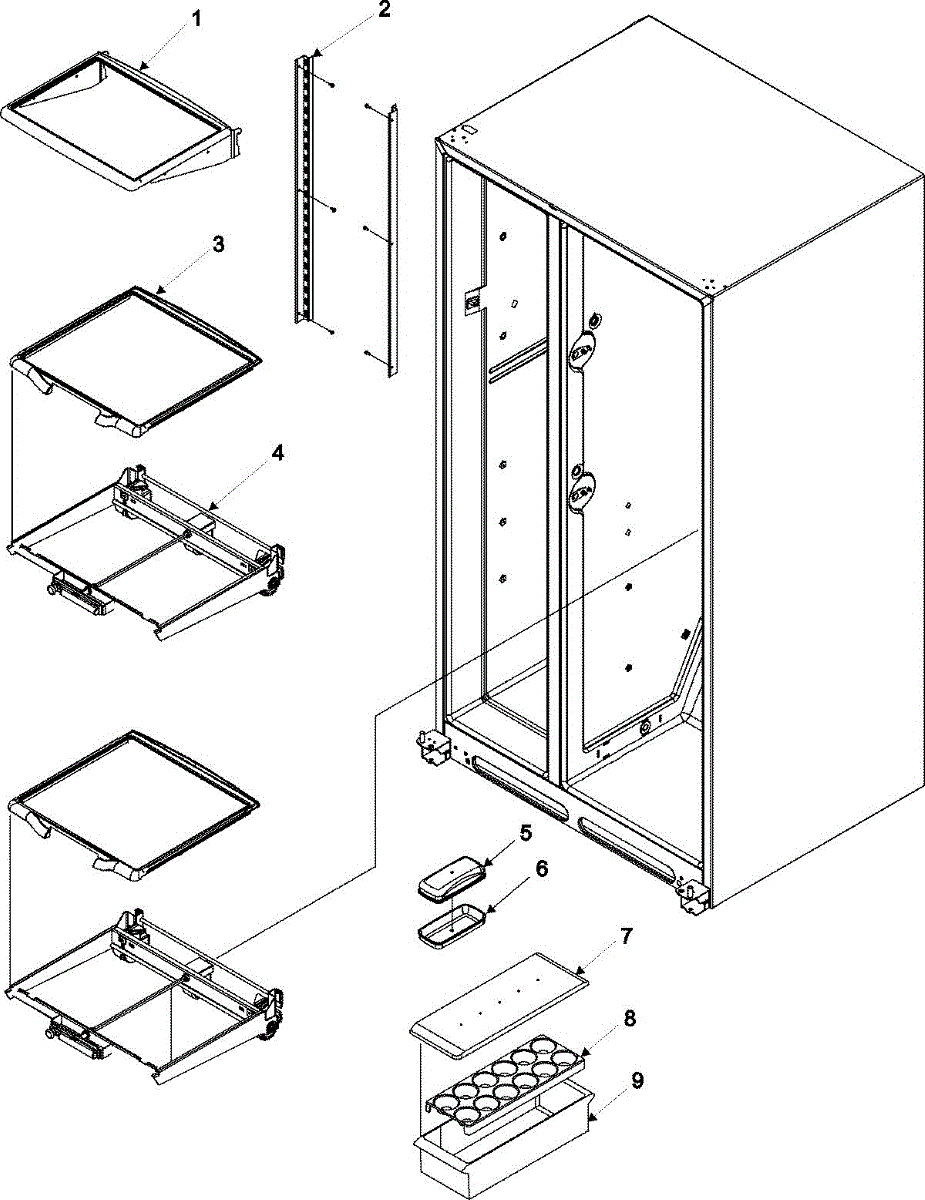 1
2
3
4
5
6
7
8
9