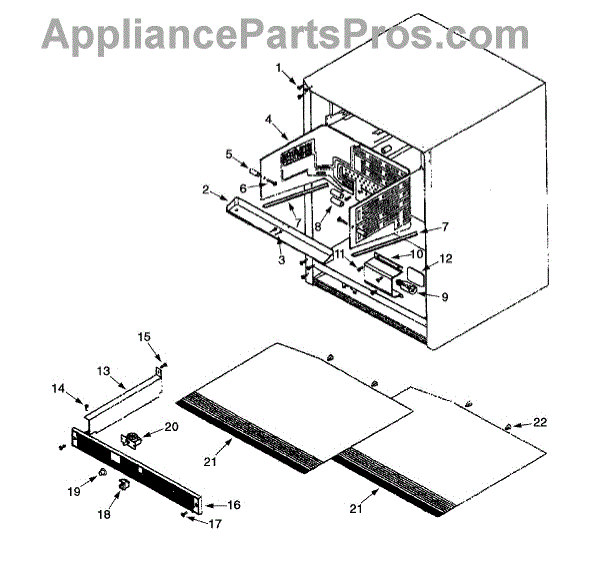 AppliancePartsPros.com

1
4
5
6
2
7
8
7
3
11
10
12
9
15
13
14
20
21
22
19
18
16
17
21