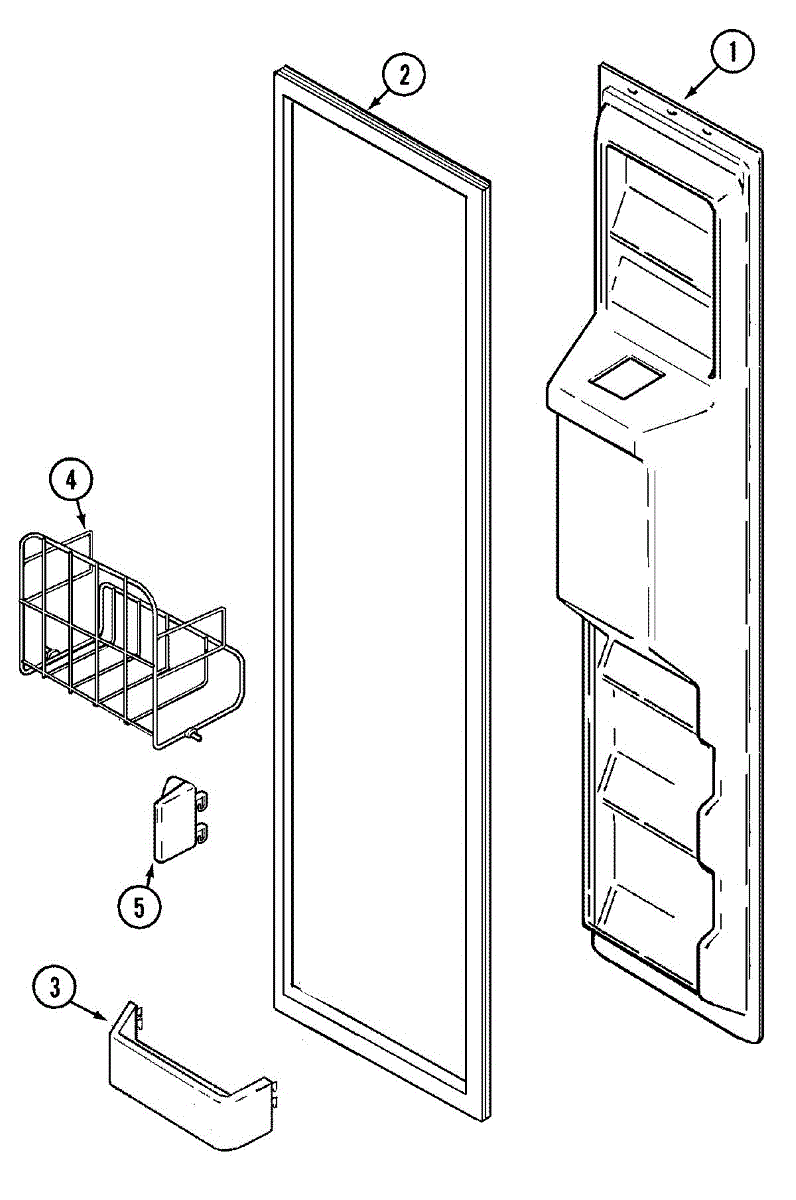 2
1
4
5
3