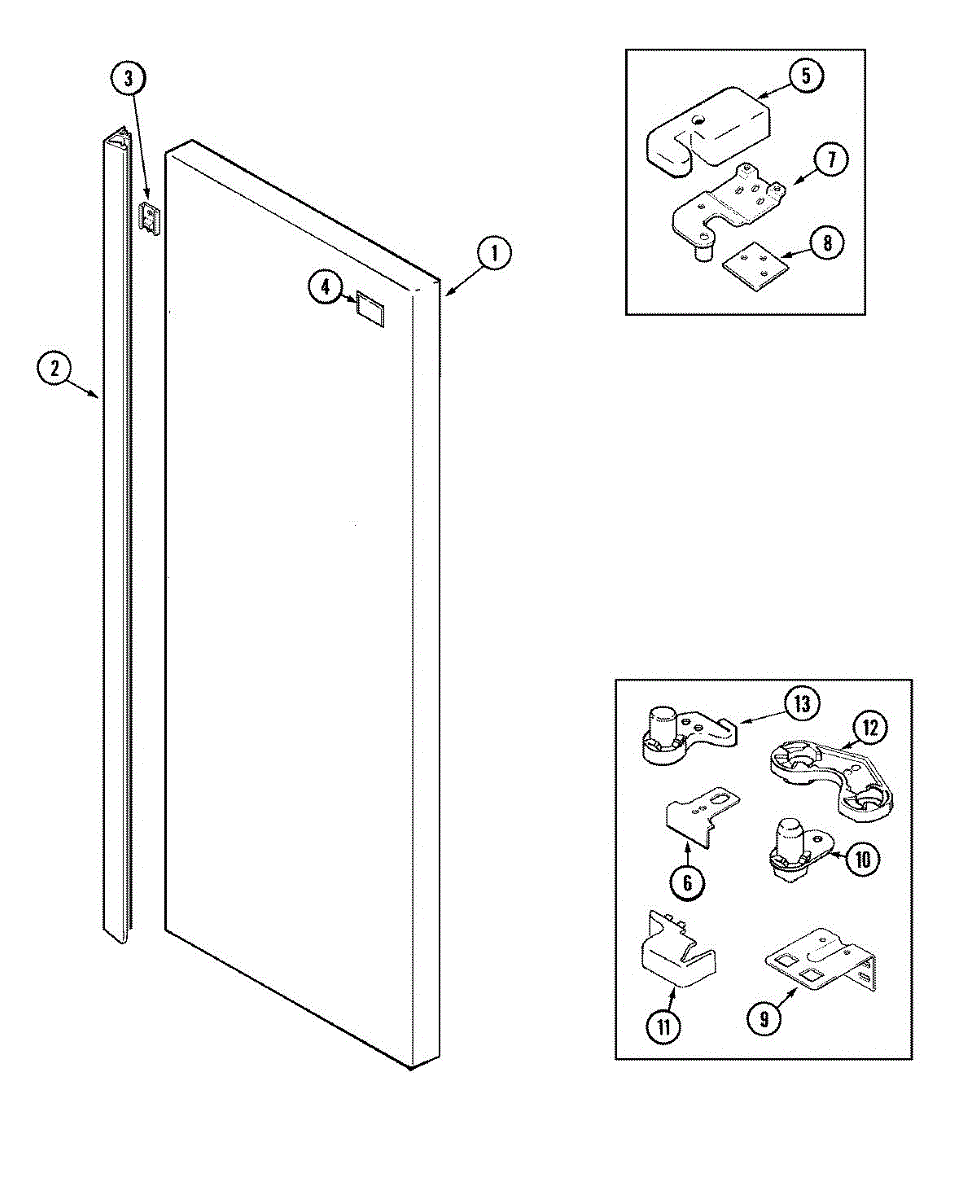 3
1
4
2
5
7
8
13
12
6
10
11
9