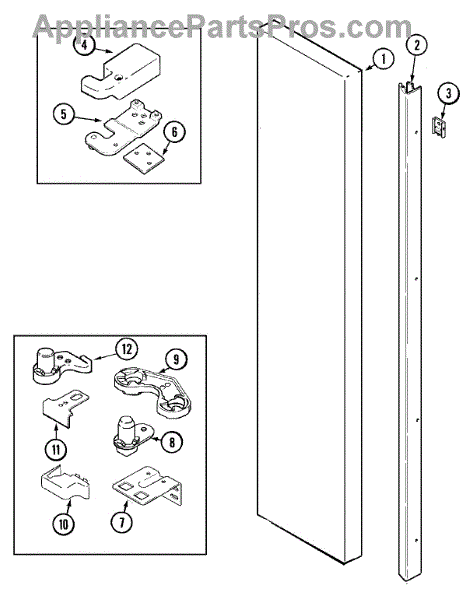 AppliancePartsPros.com

4
5
6
1
2
3
12
9
11
8
10
7