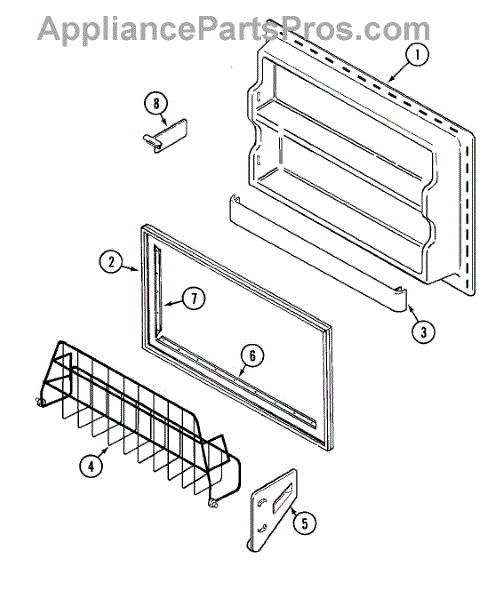 AppliancePartsPros.com

1

8

2

7

3

6

4

5