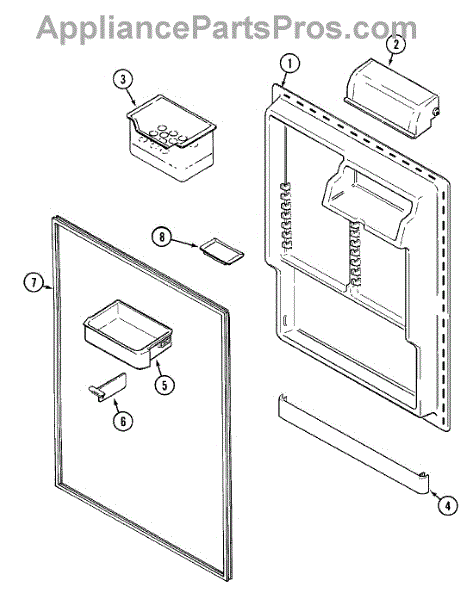 AppliancePartsPros.com

3
1
2
8
7
5
6
4