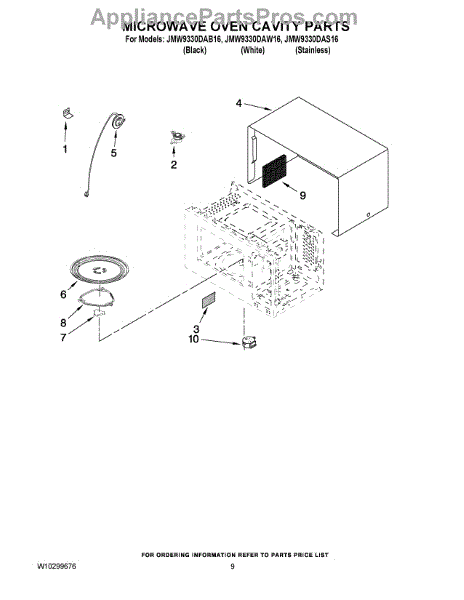 AppliancePartsPros.com

MICROWAVE OVEN CAVITY PARTS

For Models: JMW9330DAB16, JMW9330DAW16, JMW9330DAS16
(Black) (White) (Stainless)

4

1

5

2

9

6

8

7

3

10

FOR ORDERING INFORMATION REFER TO PARTS PRICE LIST

W10299676

9