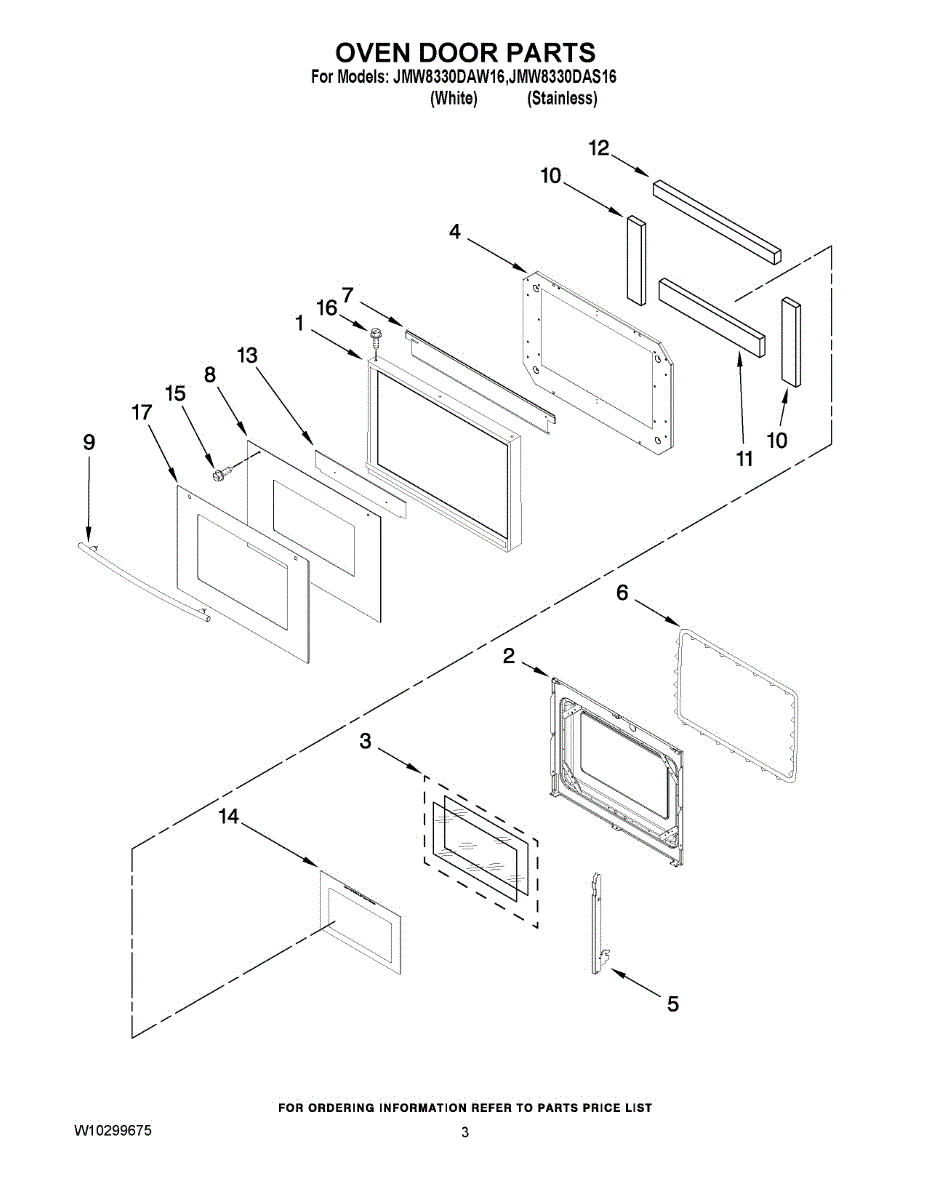 OVEN DOOR PARTS
For Models: JMW8330DAW16,JMW8330DAS16
(White) (Stainless)

12
10
4
7
16
1
13
8
15
17
9
11
10
6
2
3
14
5

FOR ORDERING INFORMATION REFER TO PARTS PRICE LIST

W10299675

3