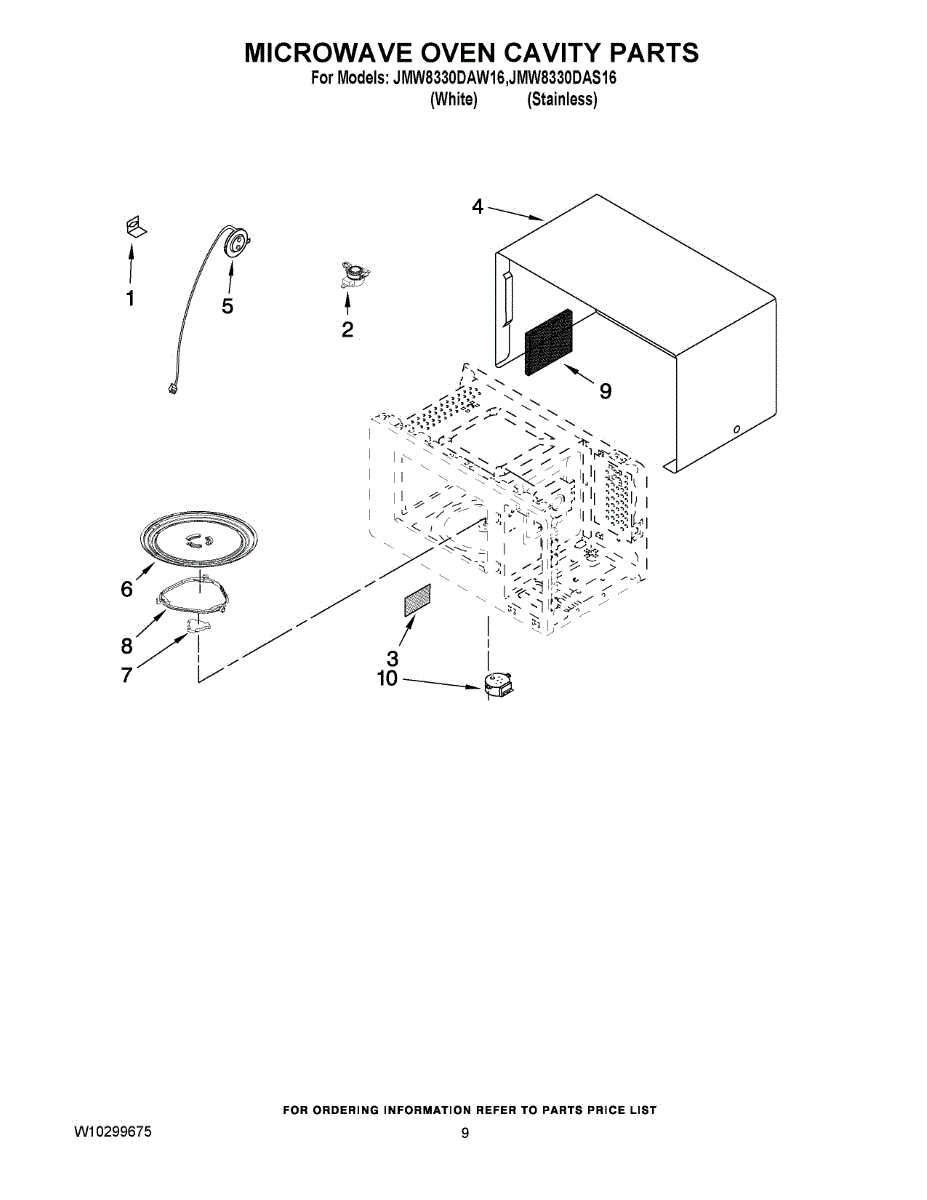 MICROWAVE OVEN CAVITY PARTS
For Models: JMW8330DAW16,JMW8330DAS16
(White) (Stainless)

4
1
5
2
9
6
8
7
3
10

FOR ORDERING INFORMATION REFER TO PARTS PRICE LIST
W10299675
9