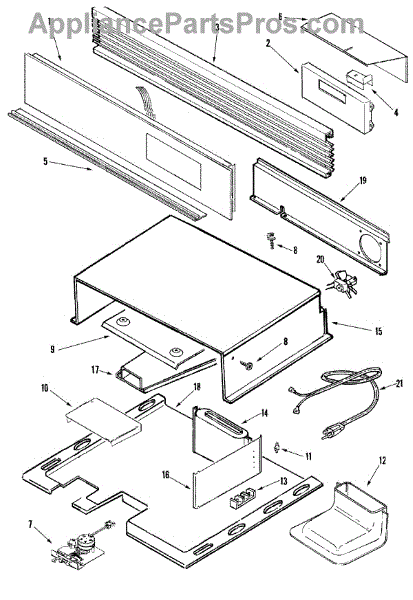 AppliancePartsPros.com

1
3
6
2
4
5
19
8
20
15
9
8
17
21
10
18
14
11
12
16
13
7