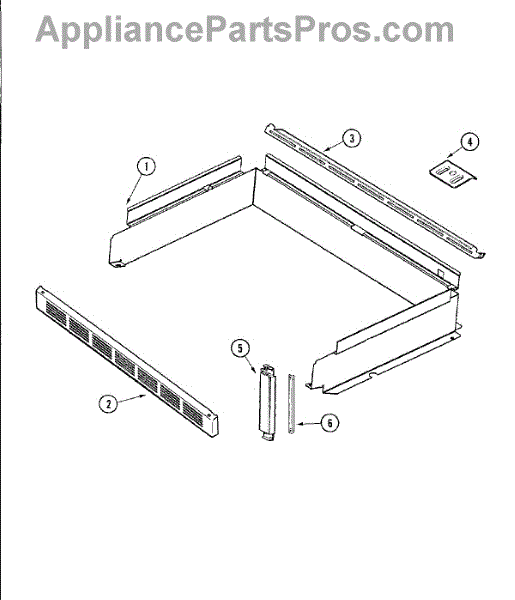 AppliancePartsPros.com

1
3
4
2
5
6