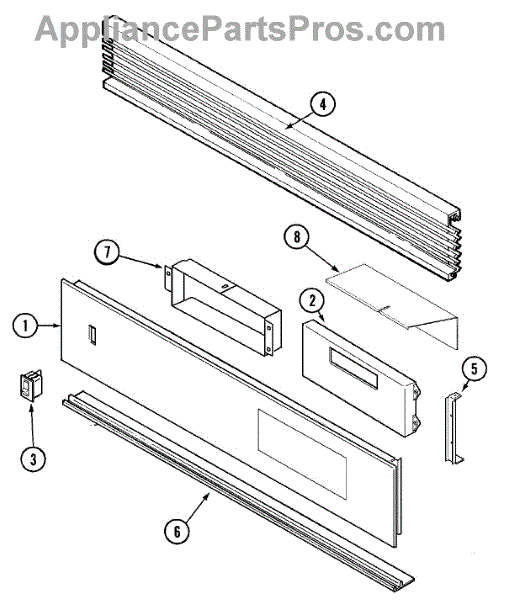 AppliancePartsPros.com

4

8

7

2

1

5

3

6