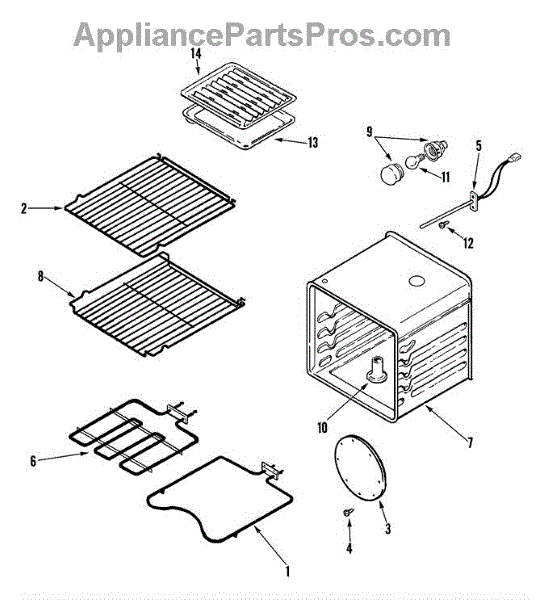 AppliancePartsPros.com

14

13

9

5

11

2

12

8

10

7

6

3

4

1