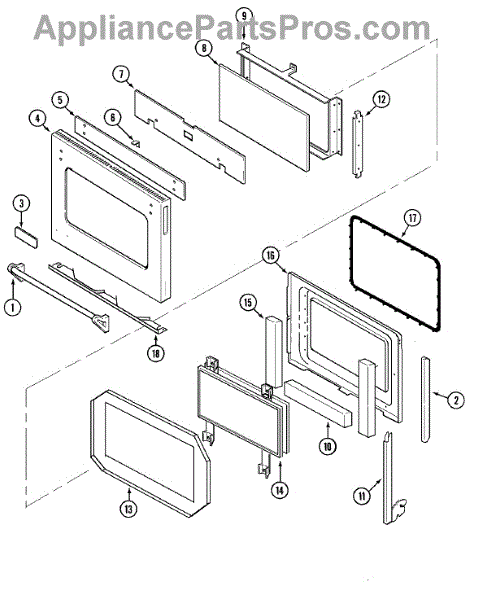 AppliancePartsPros.com

9
8
7
12
5
6
4
3
17
16
1
18
15
2
10
14
11
13