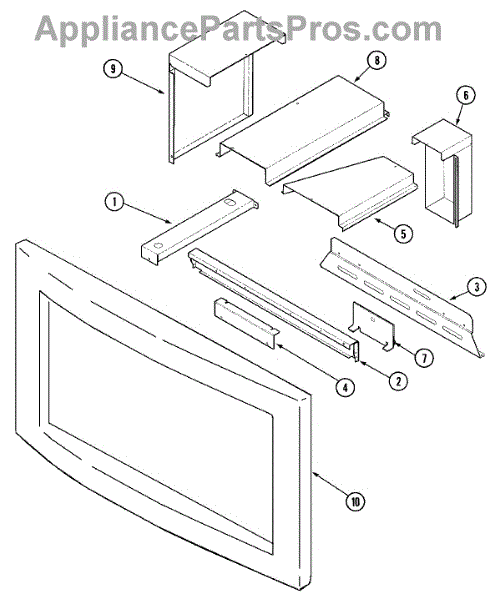 AppliancePartsPros.com

9
8
6
1
5
3
7
4
2
10