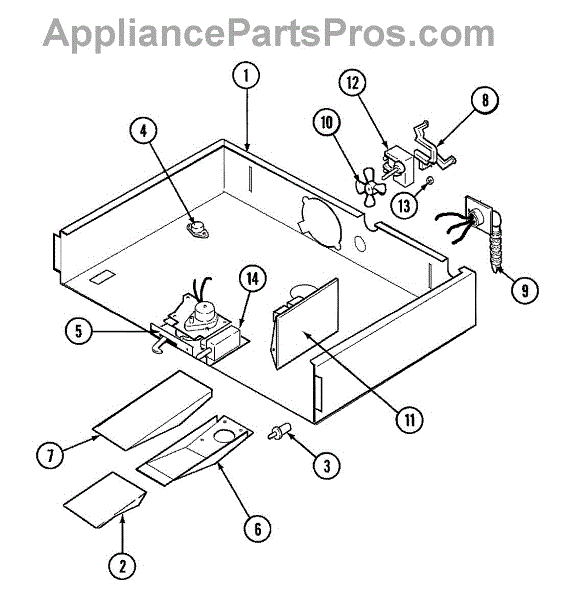 AppliancePartsPros.com

1
12
8
4
10
13
9
14
5
11
7
3
6
2