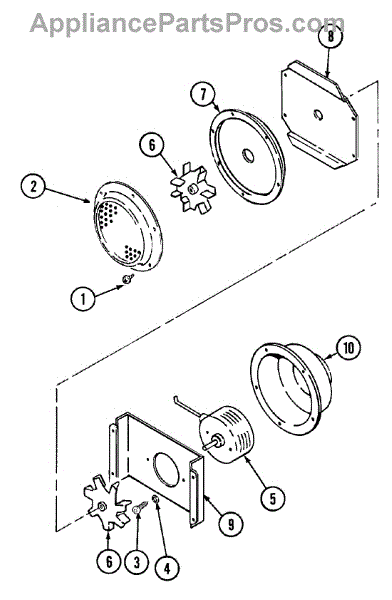 AppliancePartsPros.com

8
7
6
2
1
10
5
9
6
3
4