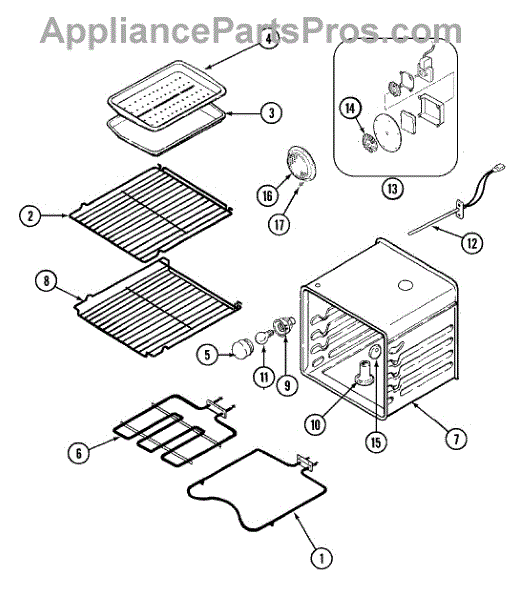 AppliancePartsPros.com

4

3

14

13

16

17

2

12

8

5

11

9

10

15

7

6

1