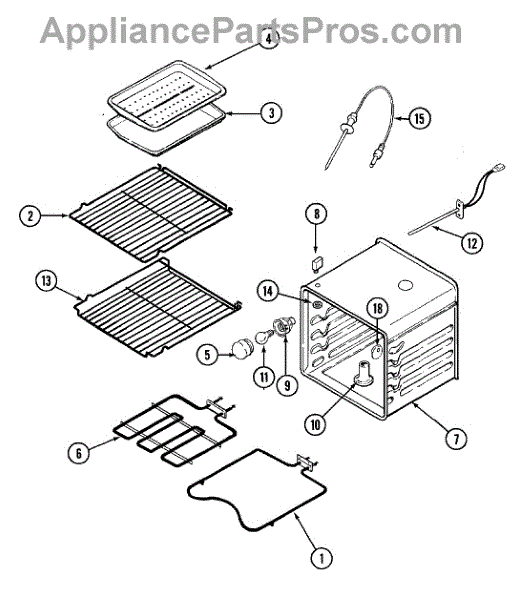 AppliancePartsPros.com

4
3
15
2
8
12
13
14
18
5
11
9
10
7
6
1