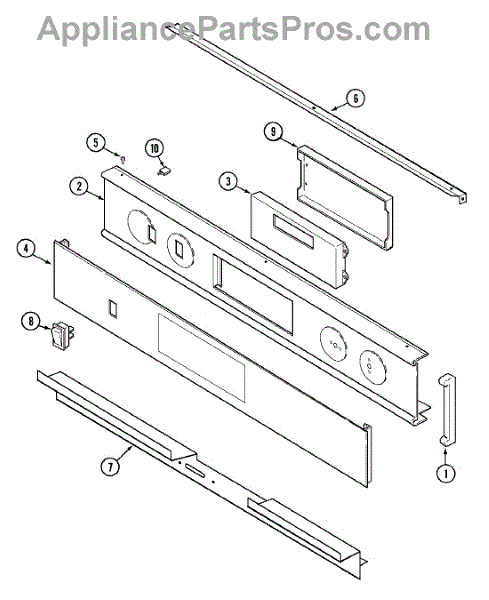 AppliancePartsPros.com

6
9
5
10
2
3
4
8
7
1