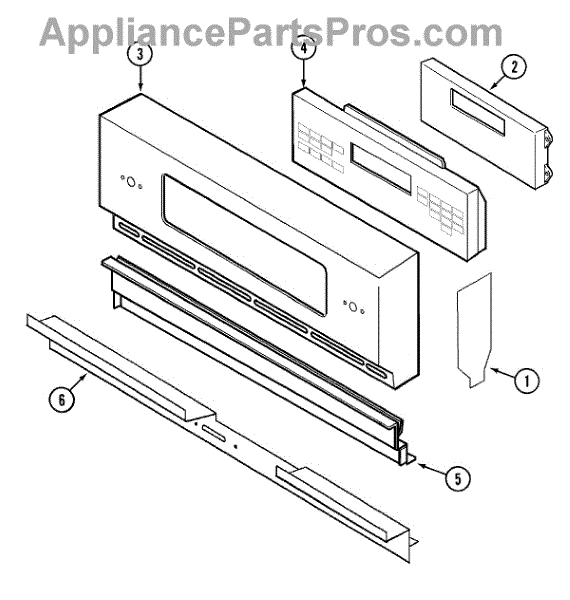 AppliancePartsPros.com

3
4
2
1
6
5